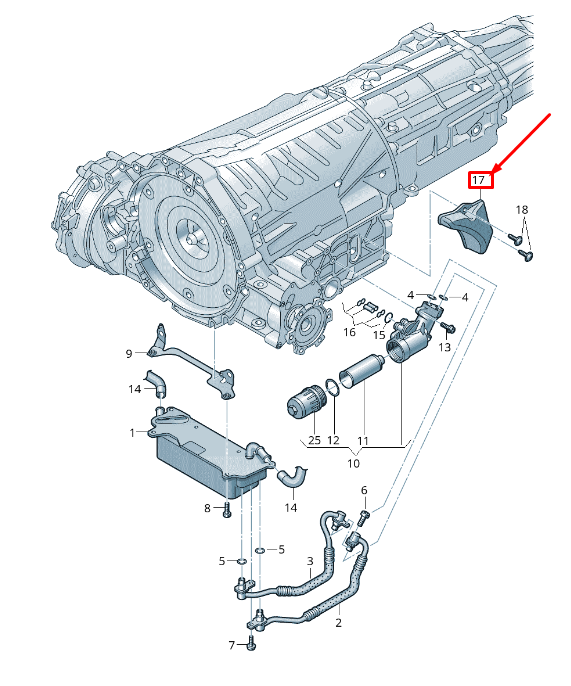 17
18
4
4
16
15
13
9
14
1
25
12
11
10
14
8
6
5
5
3
2
7