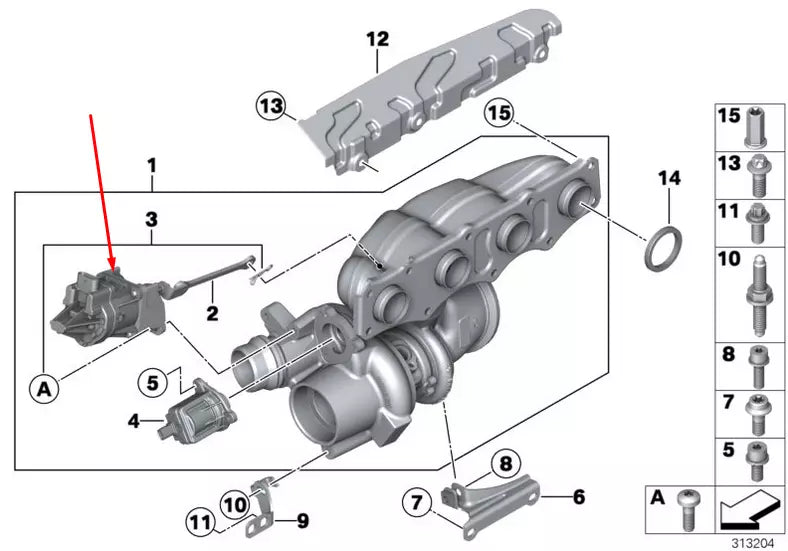 12
13
15
1
14
3
2
A
5
4
8
7
6
10
11
9
15
13
11
10
8
7
5
A
313204