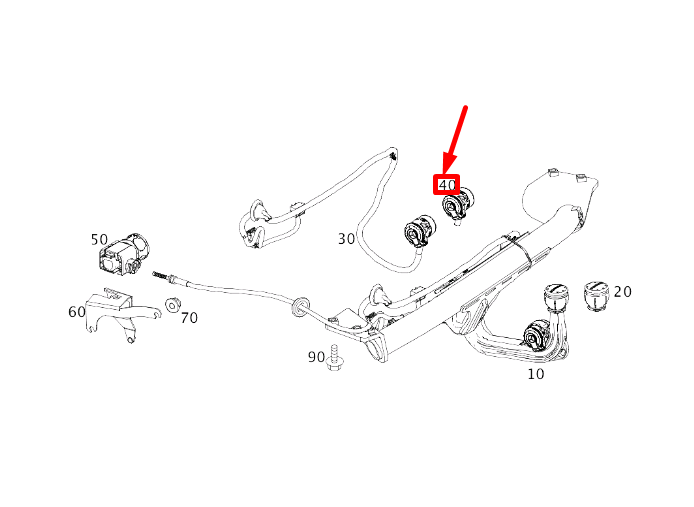 40
50
30
20
60
70
90
10