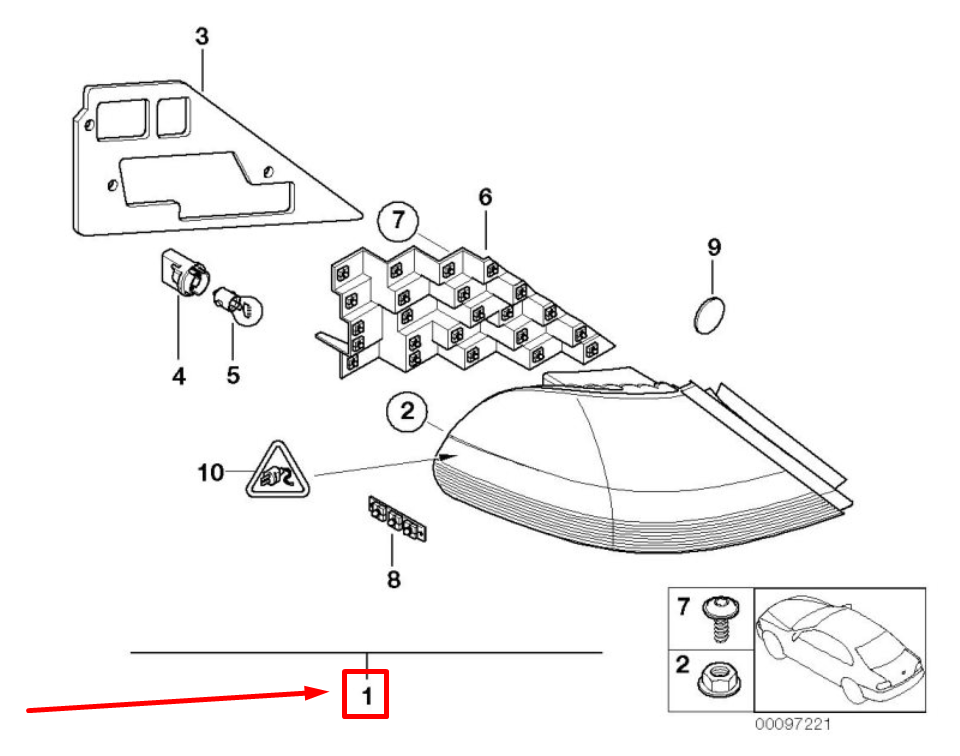 3

7
6

9

4
5

2

10

8

7

2

1

00097221