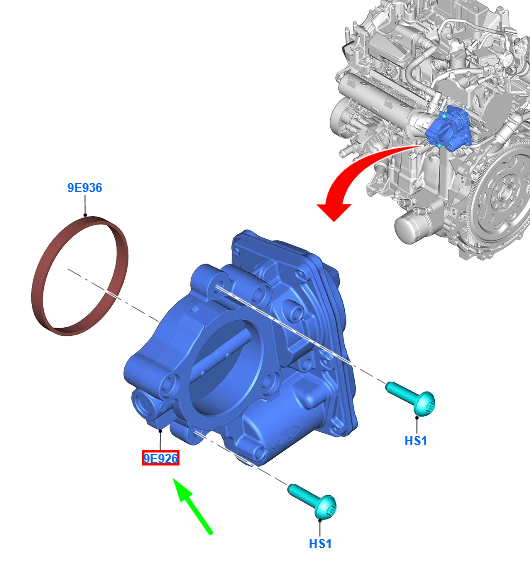 9E936

HS1

9E926

HS1