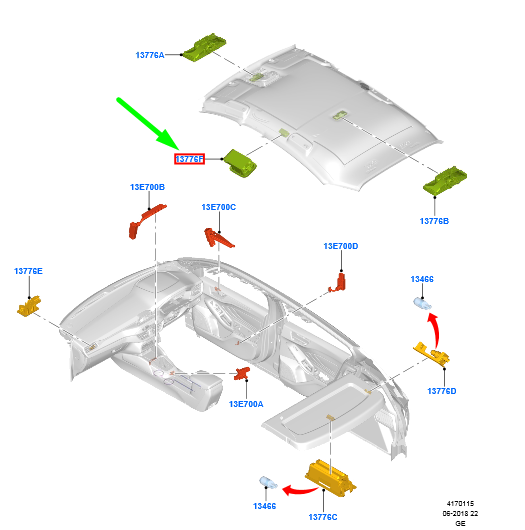 13776A

13776F

13776B

13E700B

13E700C

13E700D

13776E

13466

13776D

13E700A

13466

13776C

4170115
06-2018 22
GE