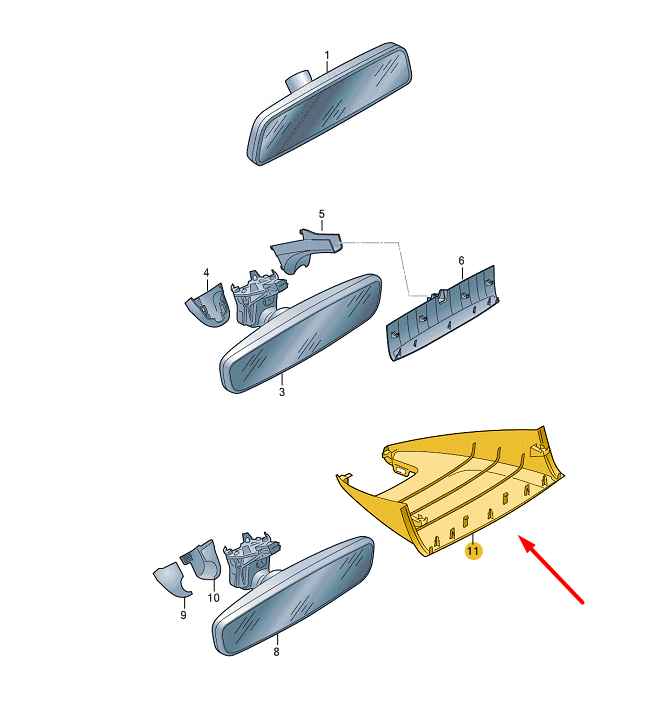 1
5
4
6
3
11
10
9
8