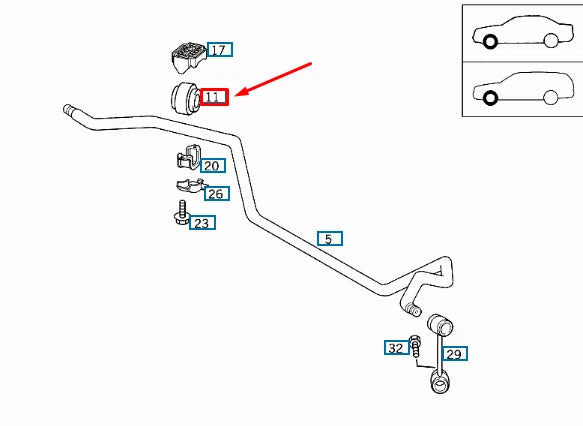 17
11
20
26
23
5
32
29