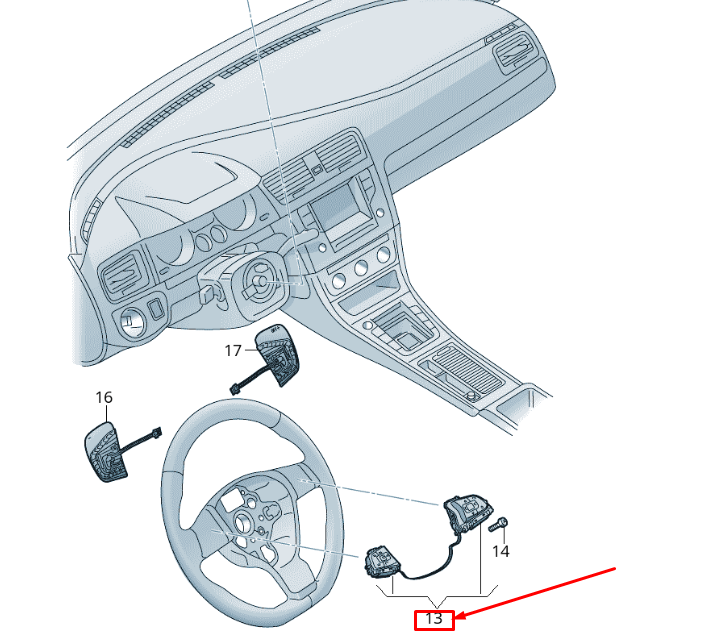 17
16
14
13