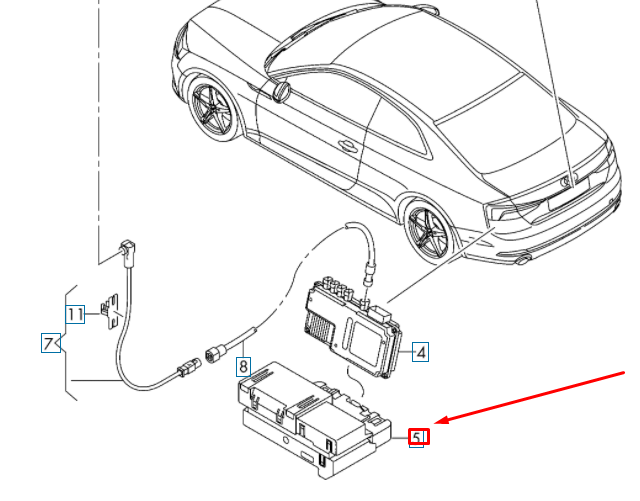 11
7
8
4
5