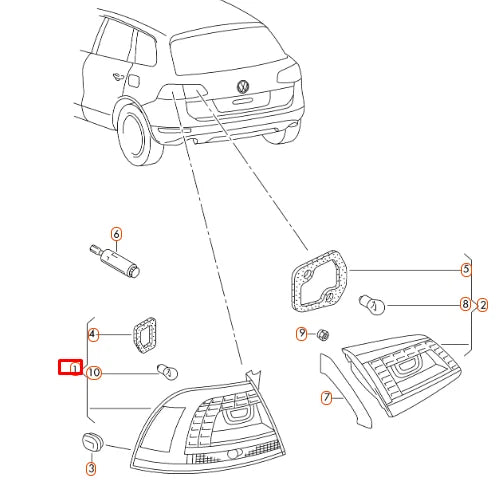 6
5
8
2
4
9
1
10
7
3