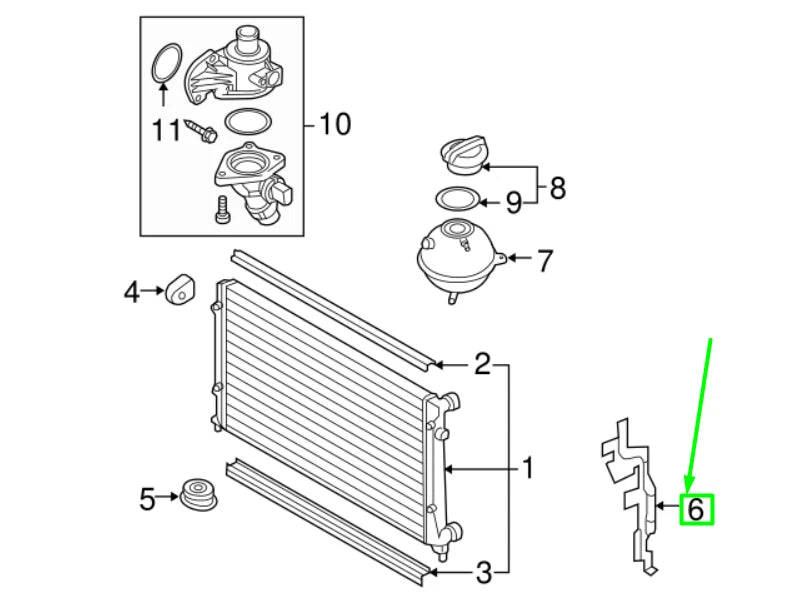 11
10
8
9
7
4
2
1
5
6
3