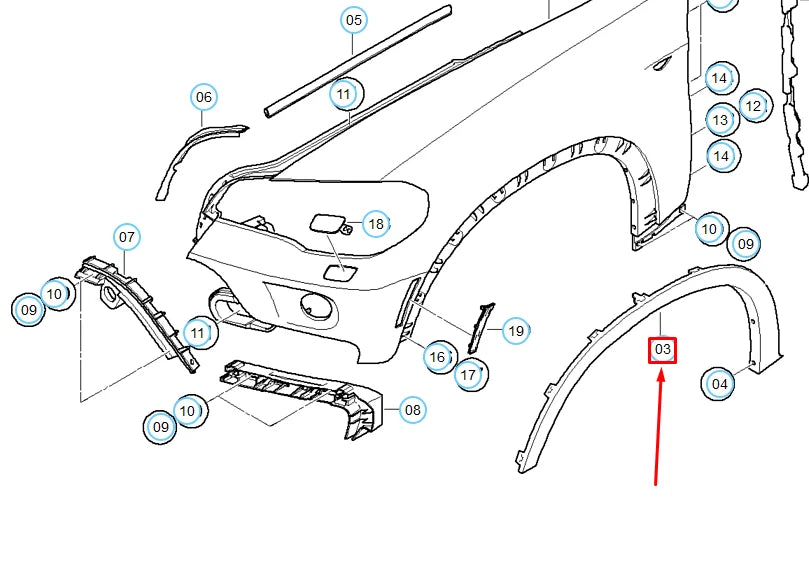 05
06
11
14
12
13
14
18
10
09
07
10
09
11
19
16
17
03
04
10
09
08