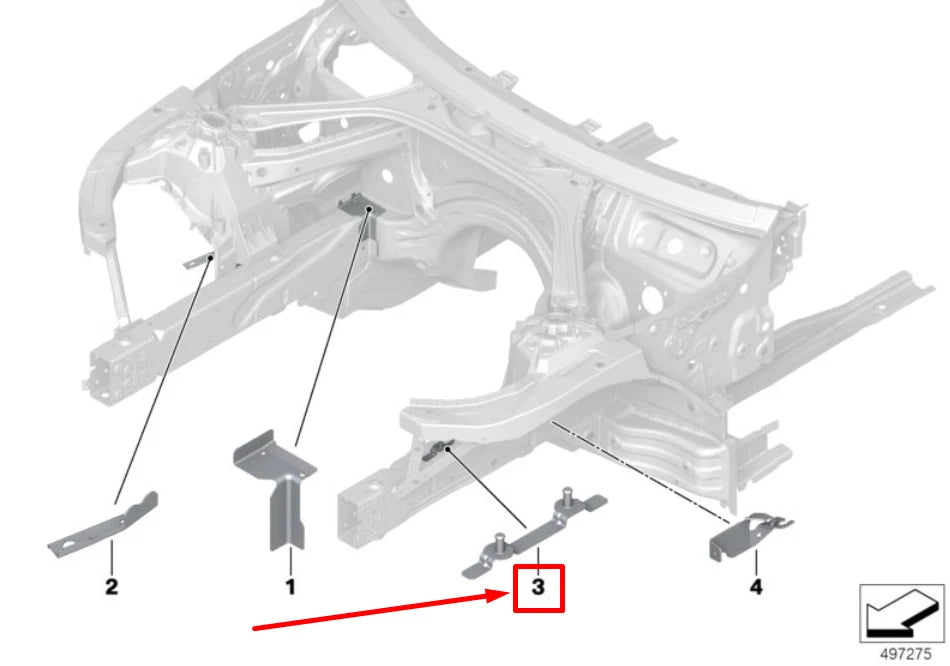 2
1
3
4
497275