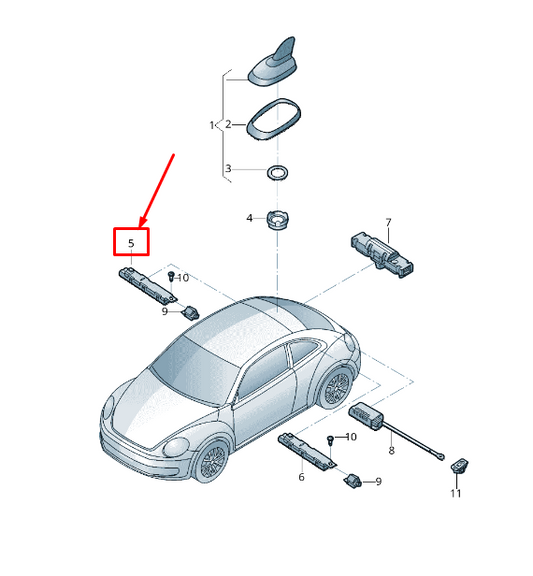 1
2
3
4
5
7
10
9
10
8
6
9
11