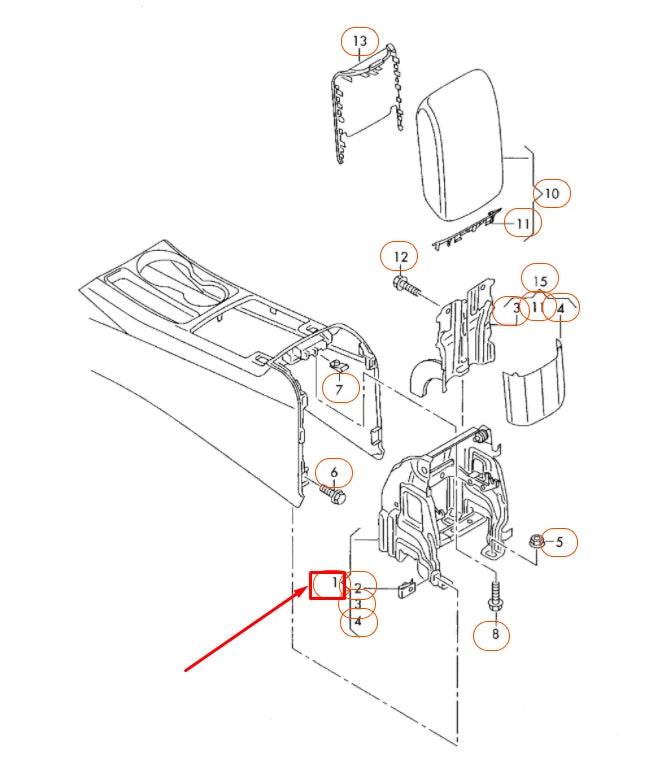 13
10
11
12
15
3
11
4
7
6
5
1
2
3
4
8