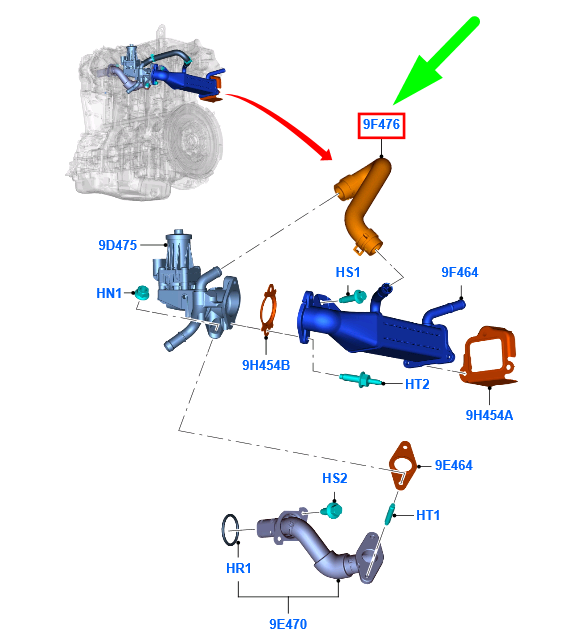 9F476

9D475

HN1

HS1

9F464

9H454B

HT2

9H454A

9E464

HS2

HT1

HR1

9E470