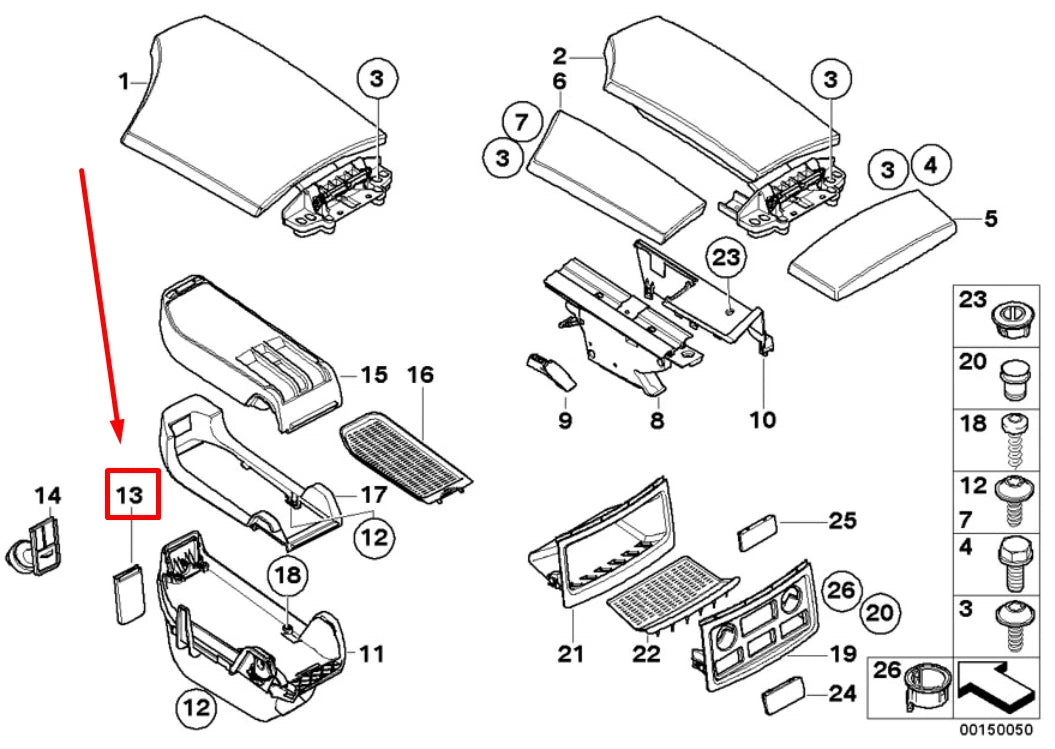 1
3
2
6
7
3
3
3
4
5
23
15
16
9
8
10
14
13
17
12
18
11
12
25
26
20
21
22
19
24
23
20
18
12
7
4
3
26
00150050