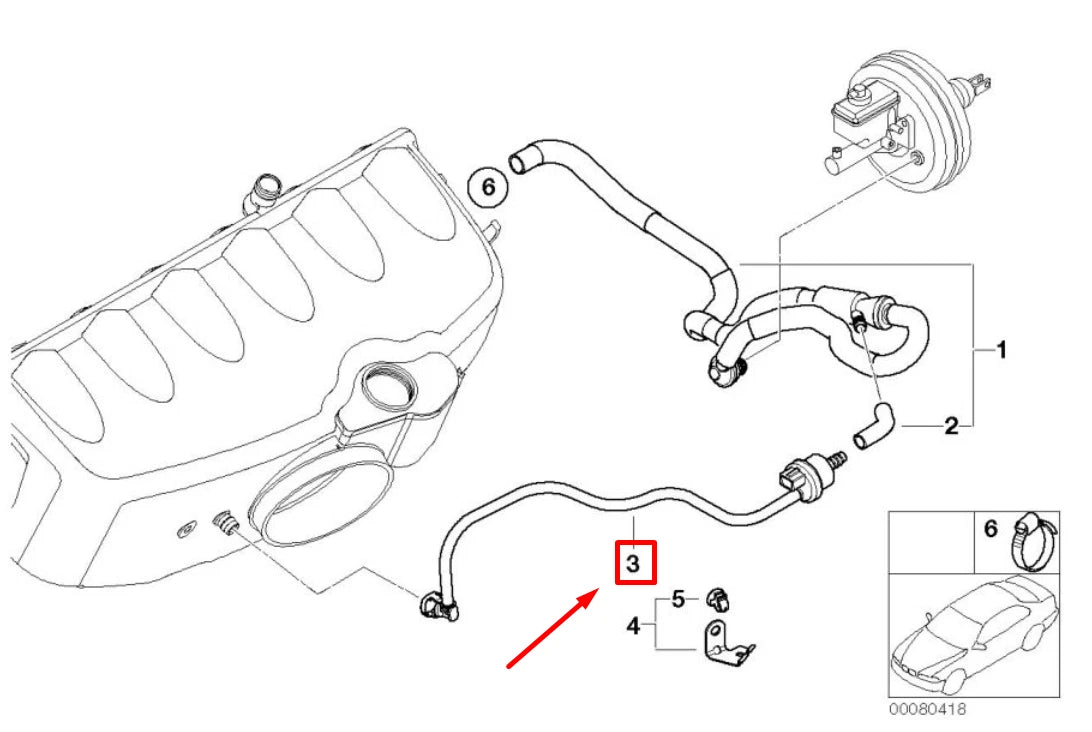 6
1
2
3
5
4
6
00080418