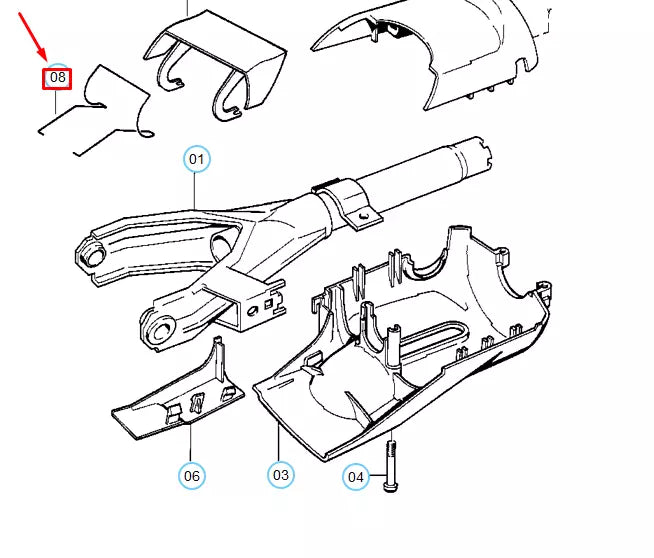 08

01

06

03

04