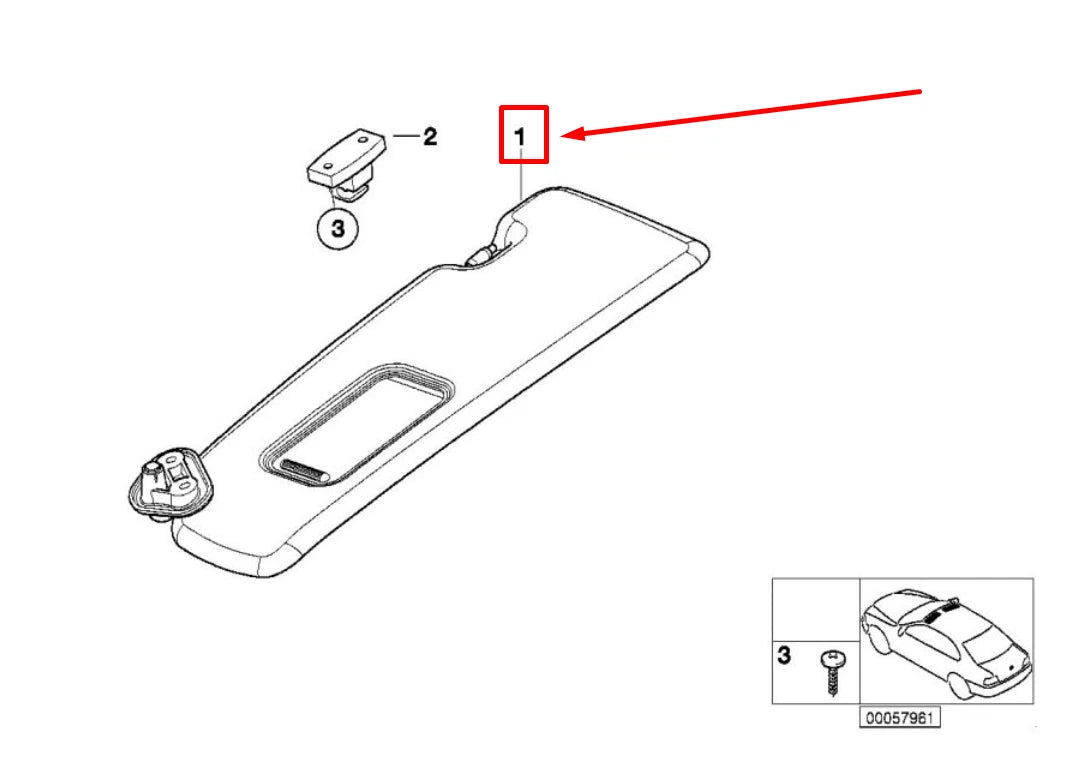 2
1
3
3
00057961