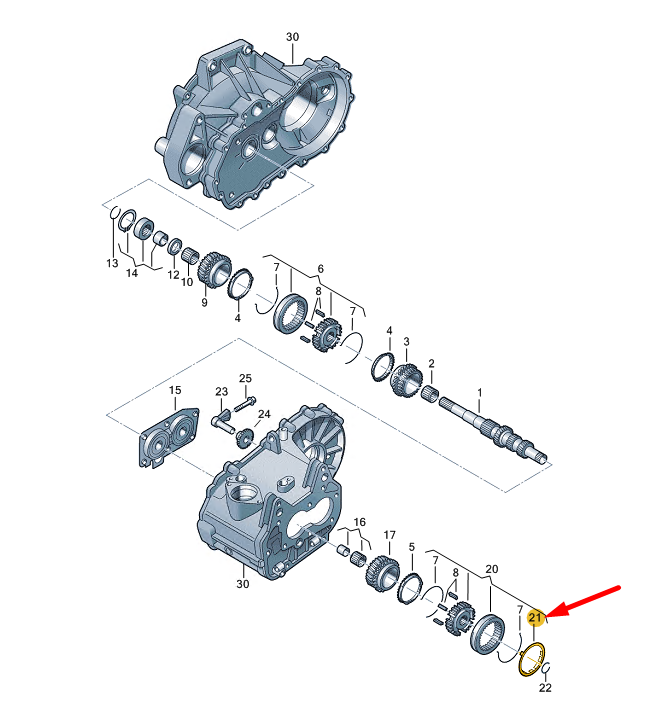 30

13
14
12
10
9
4
7
6
8
7
4
3
2
1

15
23
25
24

30
16
17
5
7
8
20
7
21
22