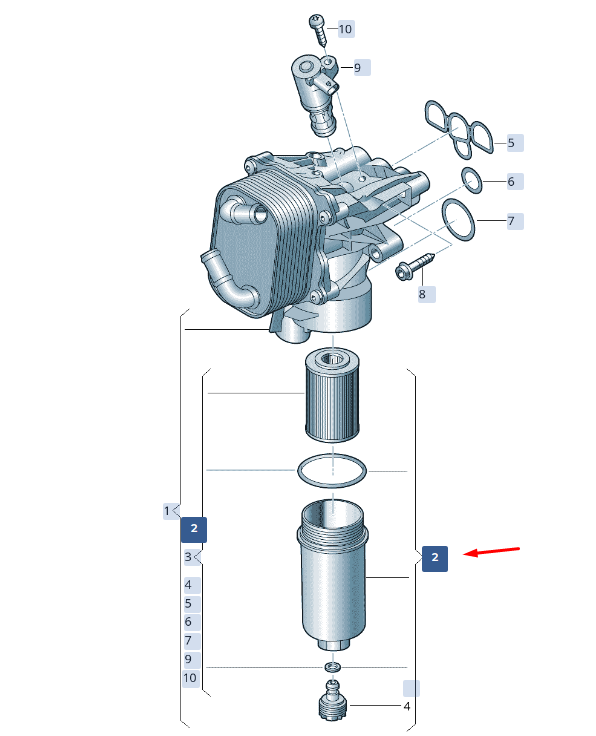 10
9
5
6
7
8
1
2
3
4
5
6
7
9
10
2
4