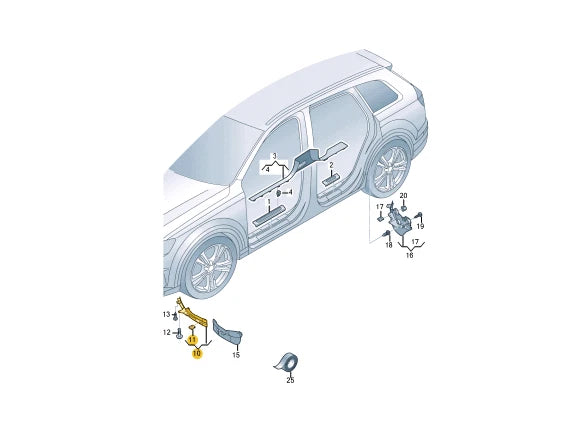 3
4
2
4
1
20
17
19
18
17
16
13
12
11
10
15
25