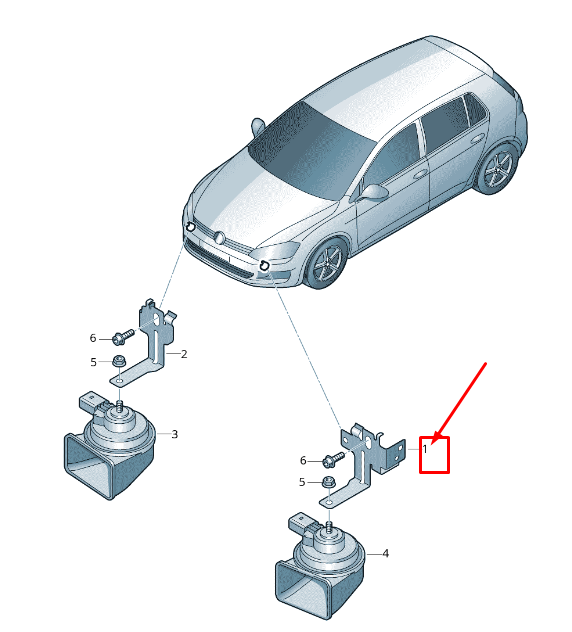 6
2
5
3
1
6
5
4