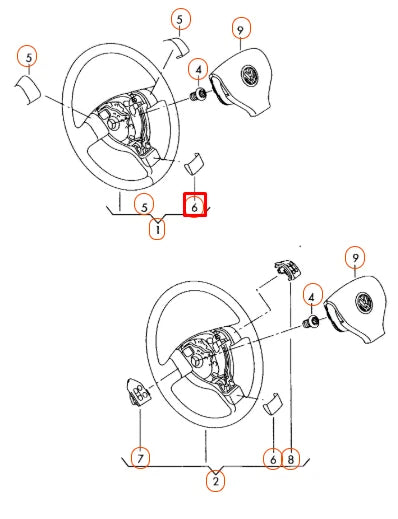 5
5
9
4
5
6
1
9
4
7
6
8
2