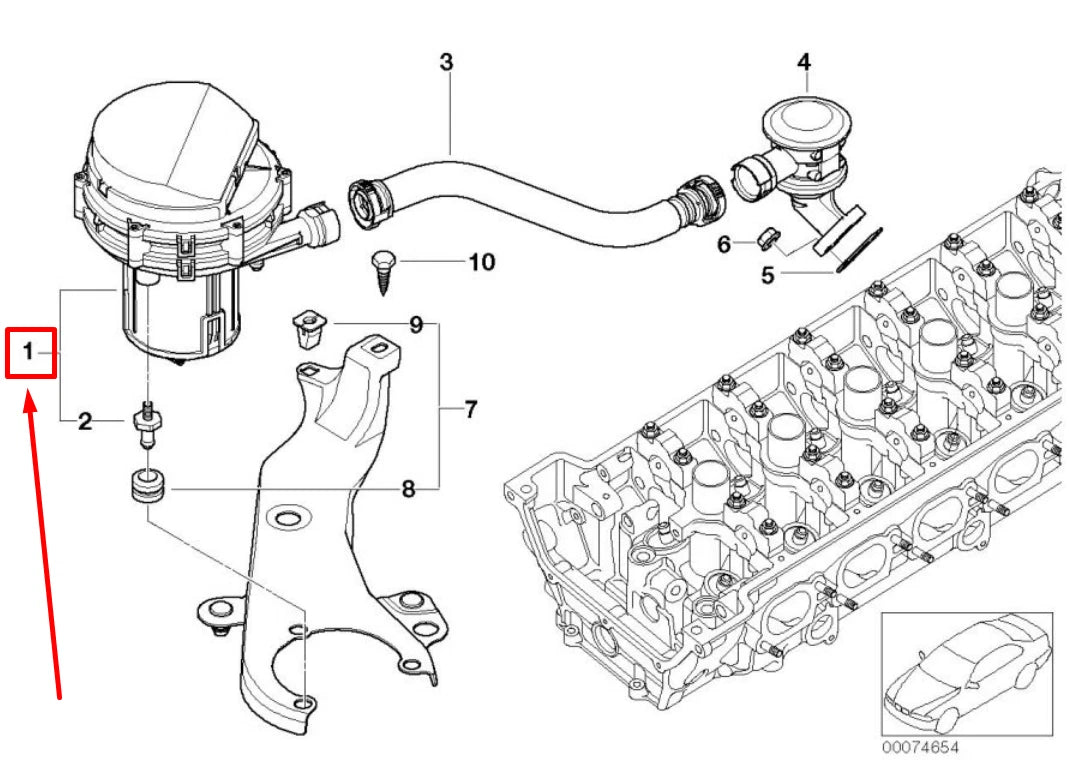 3
4
10
6
5
9
1
7
2
8
00074654