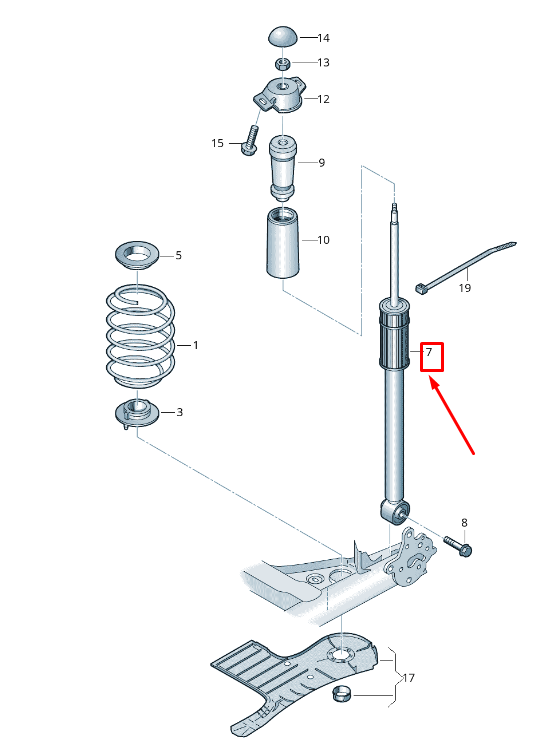 14
13
12
15
9
10
5
19
1
7
3
8
17