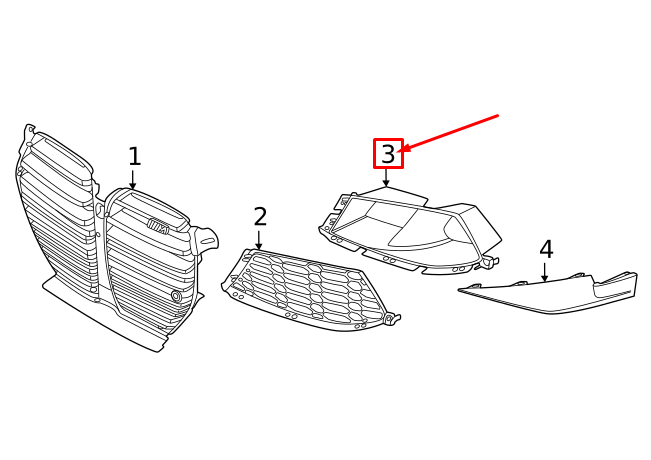 1
2
3
4