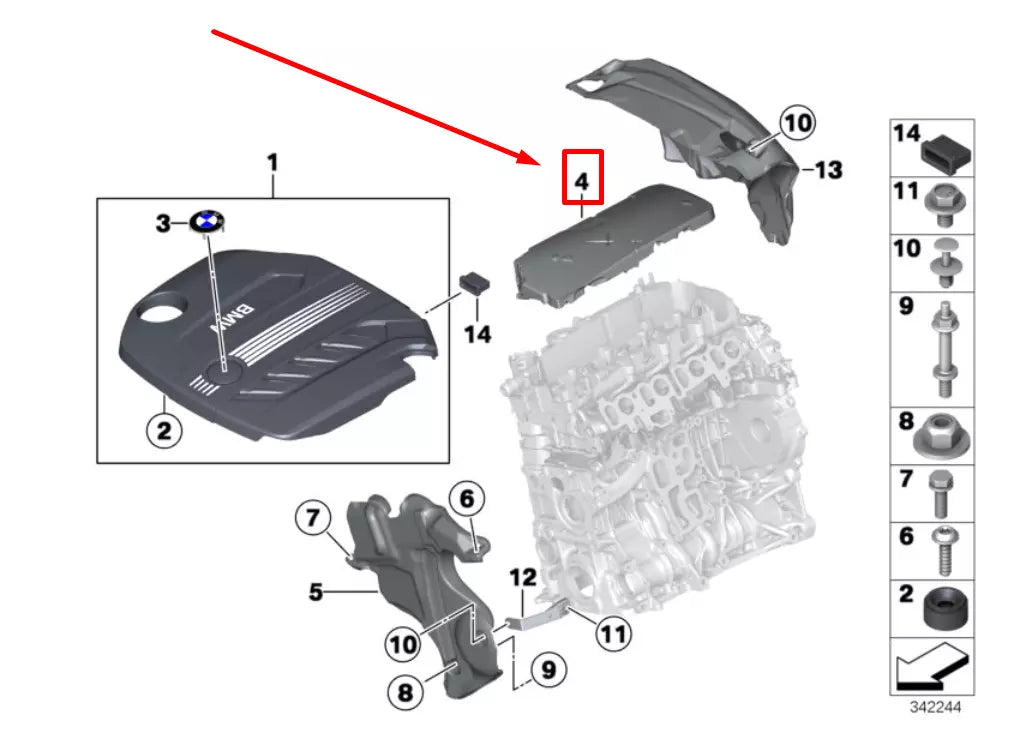 1
3
BMW
2
14
4
10
13
7
6
5
12
10
11
8
9
14
11
10
9
8
7
6
2
342244