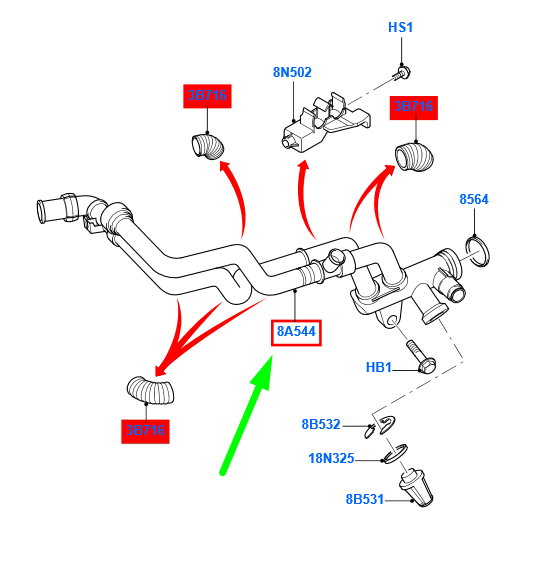 HS1

8N502

3B716

3B716

8564

8A544

HB1

3B716

8B532

18N325

8B531