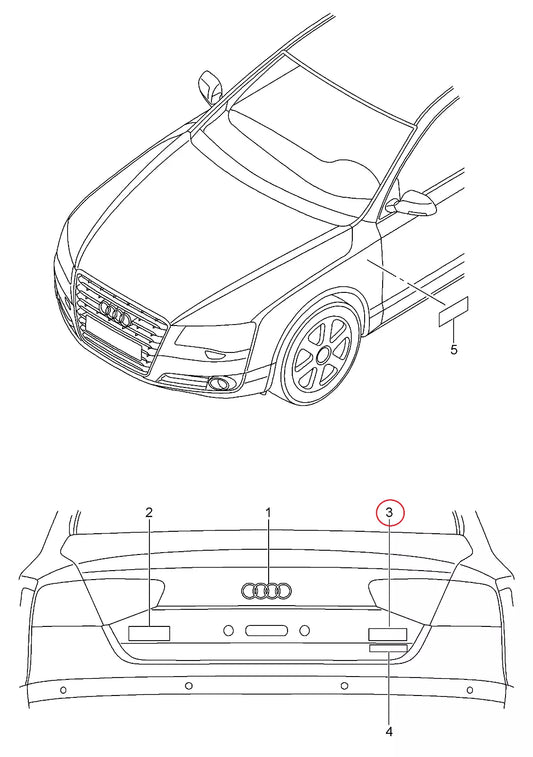 5

2
1
3

4