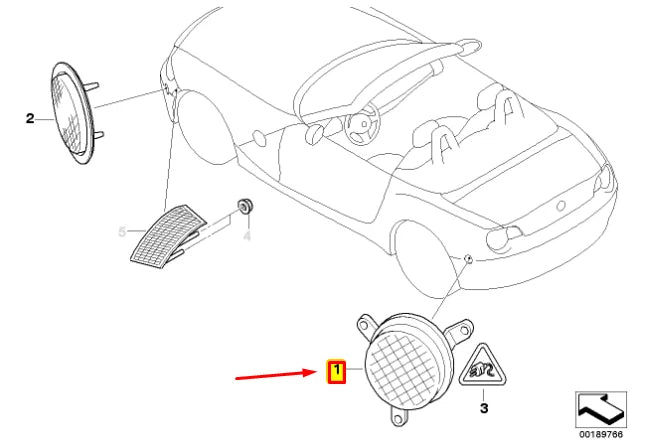 2
5
4
1
3
00189766