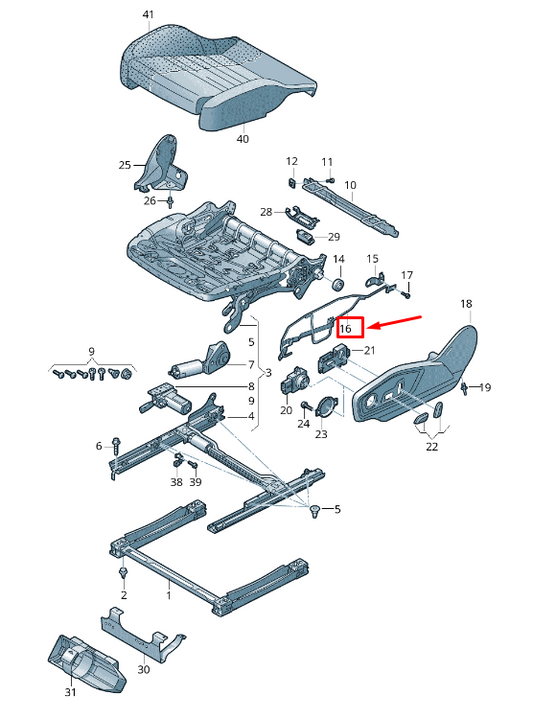 41
40
25
26
12
11
10
28
29
14
15
17
18
16
21
9
5
7
3
8
9
4
20
24
23
19
22
6
38
39
5
2
1
30
31