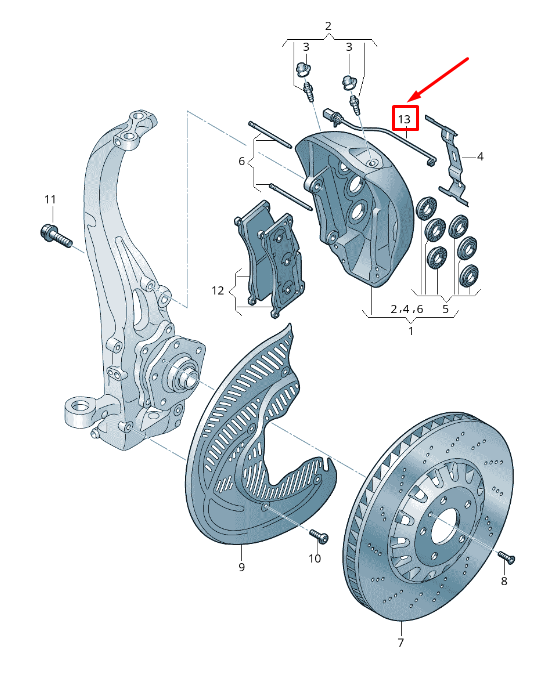 2
3
3
13
4
6
11
12
2,4,6
5
1
9
10
8
7