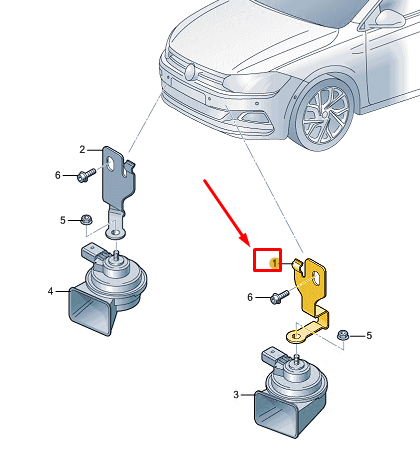 2
6
5
4
1
6
5
3