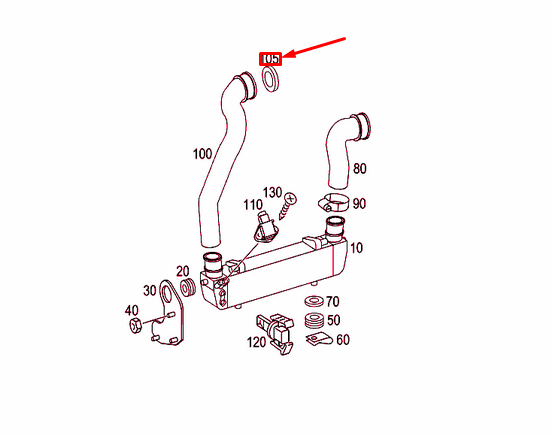 105
100
80
130
110
90
10
20
30
40
70
50
120
60