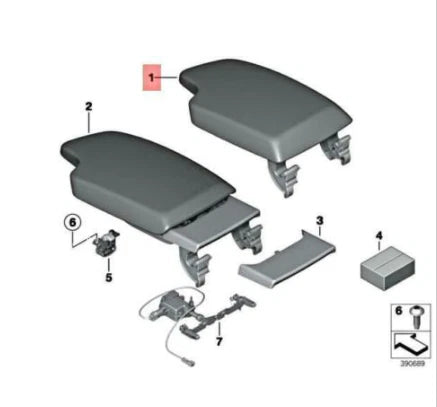 1
2
6
5
3
4
7
6
390689