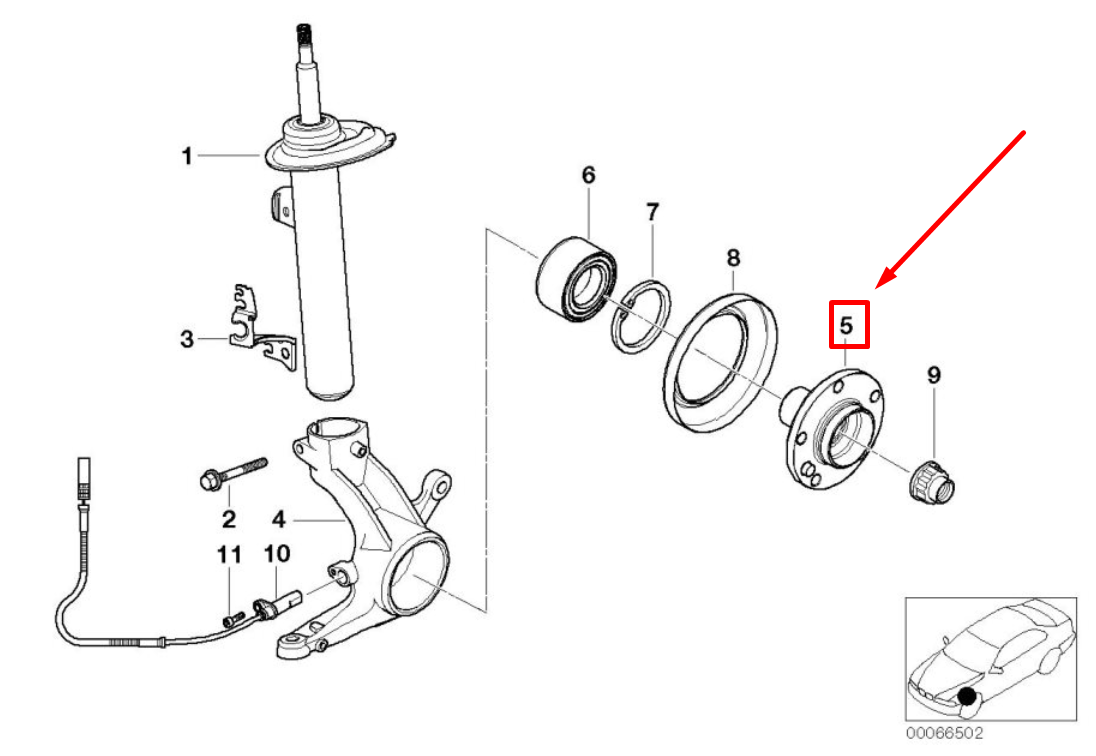 1
3
2
4
11
10
6
7
8
5
9
00066502