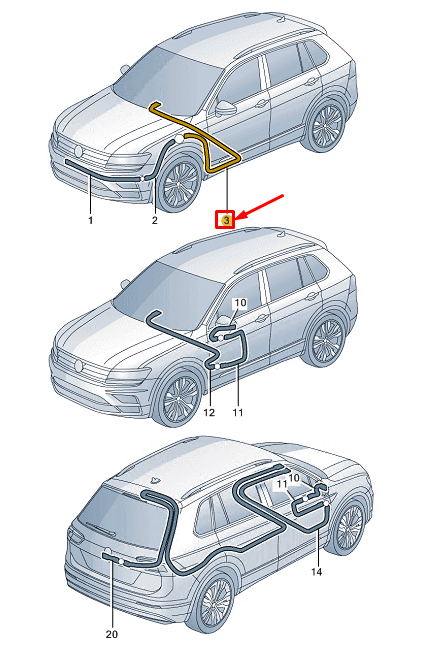 1
2
3
10
12
11
11
10
14
20