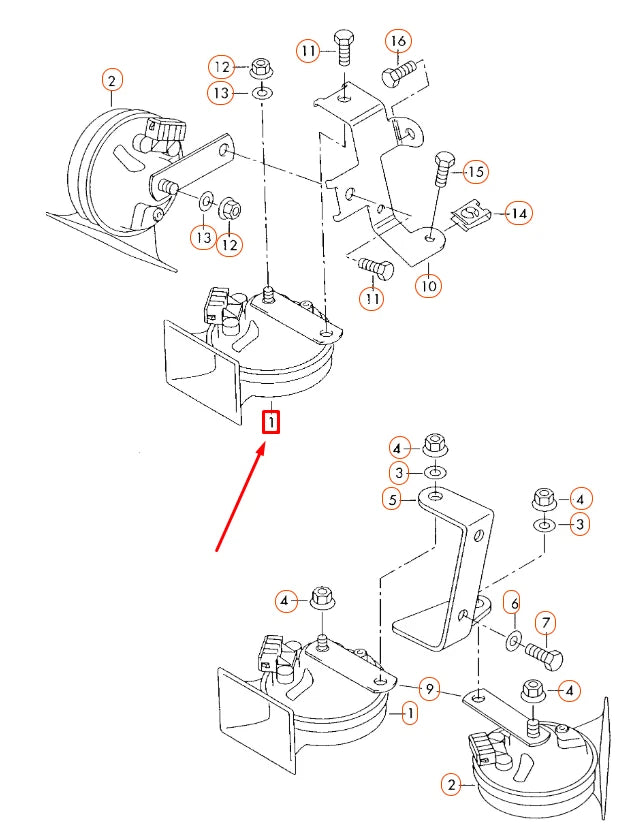 2
12
13
11
16
15
14
13
12
11
10
1
4
3
5
4
3
4
6
7
9
4
1
2