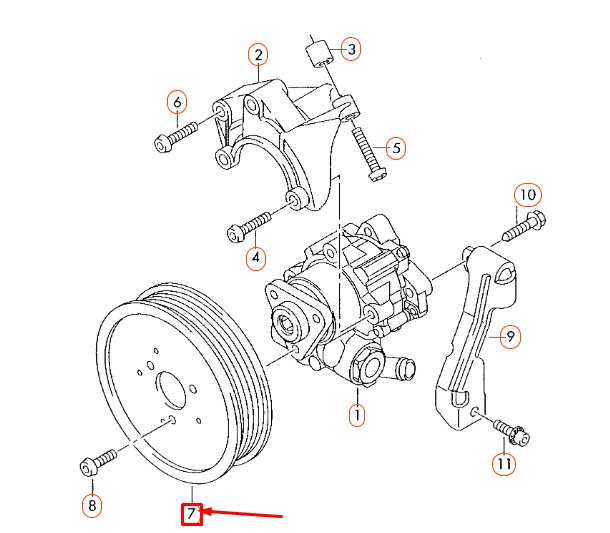 2
3
6
5
10
4
9
1
11
8
7