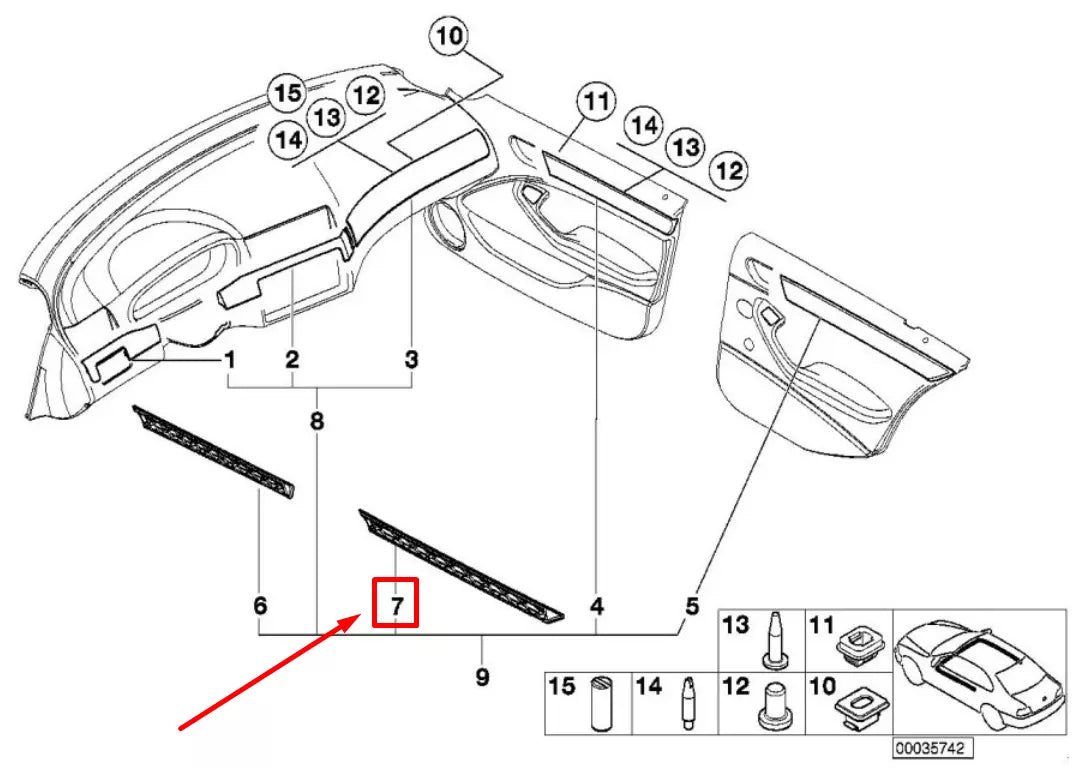 10
15
12
13
14
11
14
13
12
1
2
3
8
6
7
4
5
9
13
11
15
14
12
10
00035742