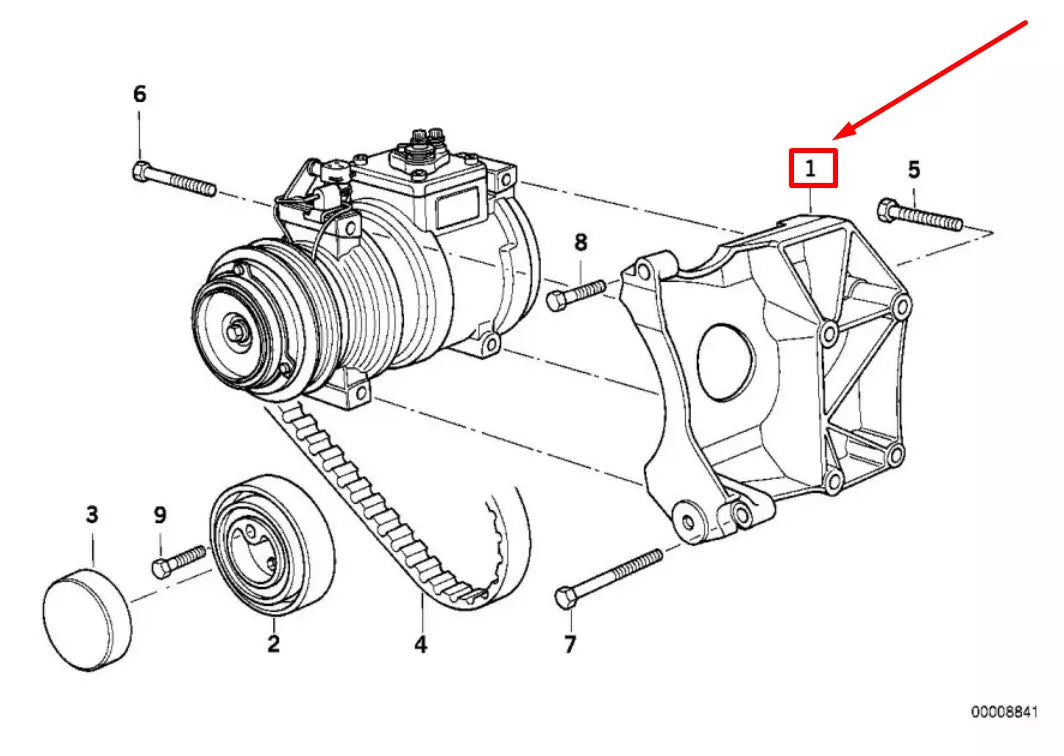 6
1
5
8
3
9
2
4
7
00008841