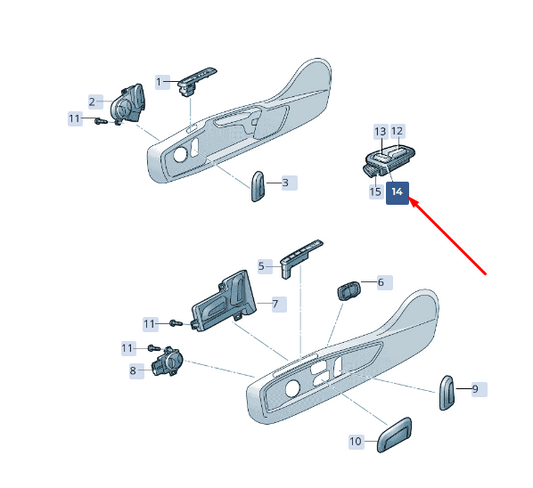 1
2
11
3
13
12
15
14
5
6
7
11
11
8
9
10