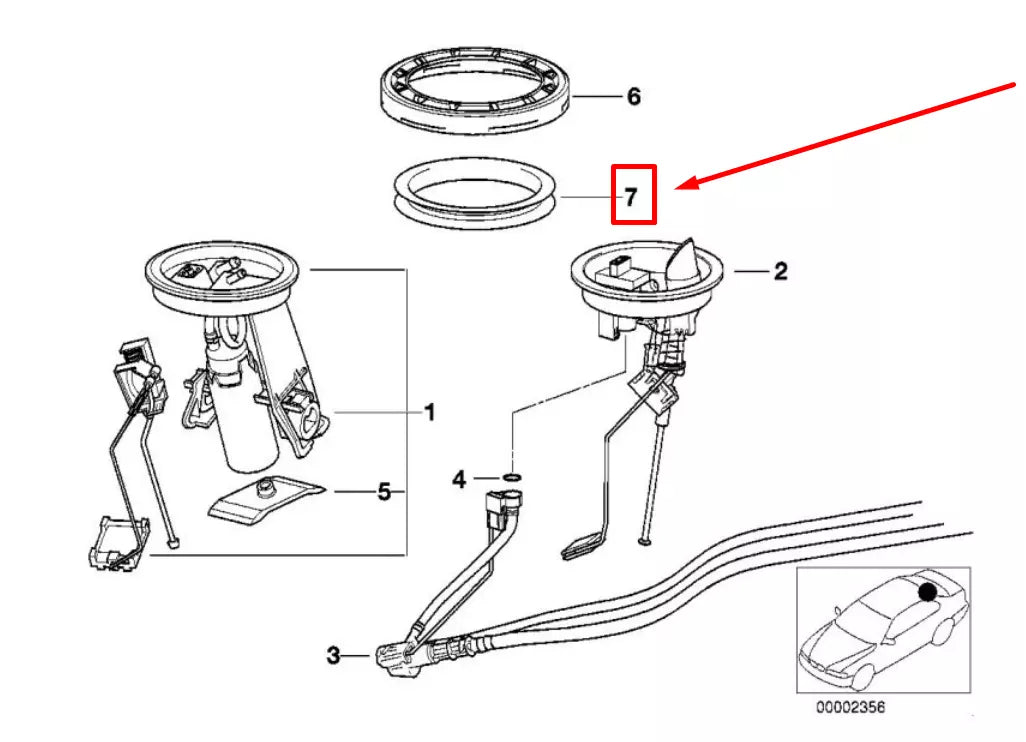 6

7

2

1

4

5

3

00002356