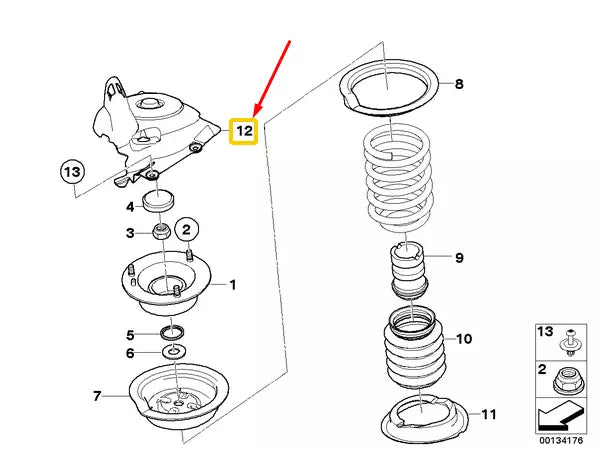 12
13
4
3
2
1
5
6
7
8
9
10
11
13
2
00134176