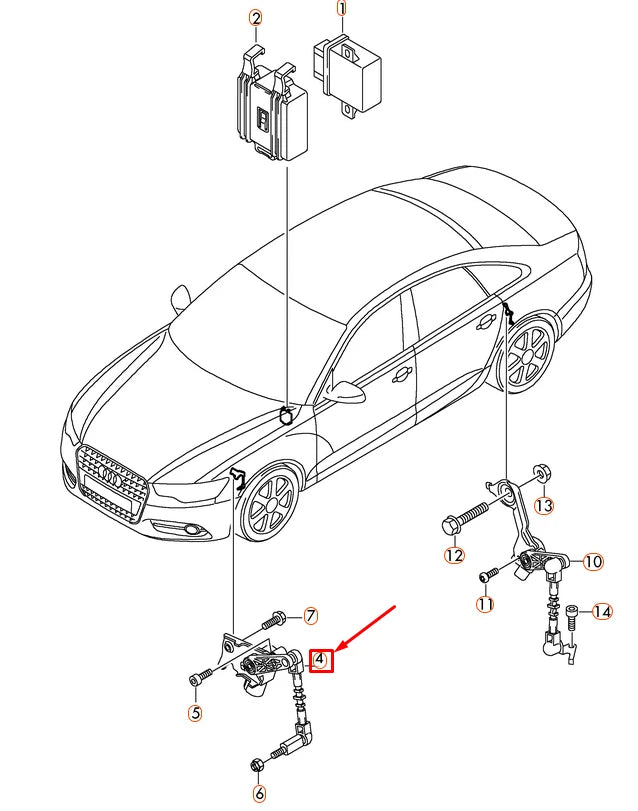 2
1
13
12
10
11
14
7
4
5
6