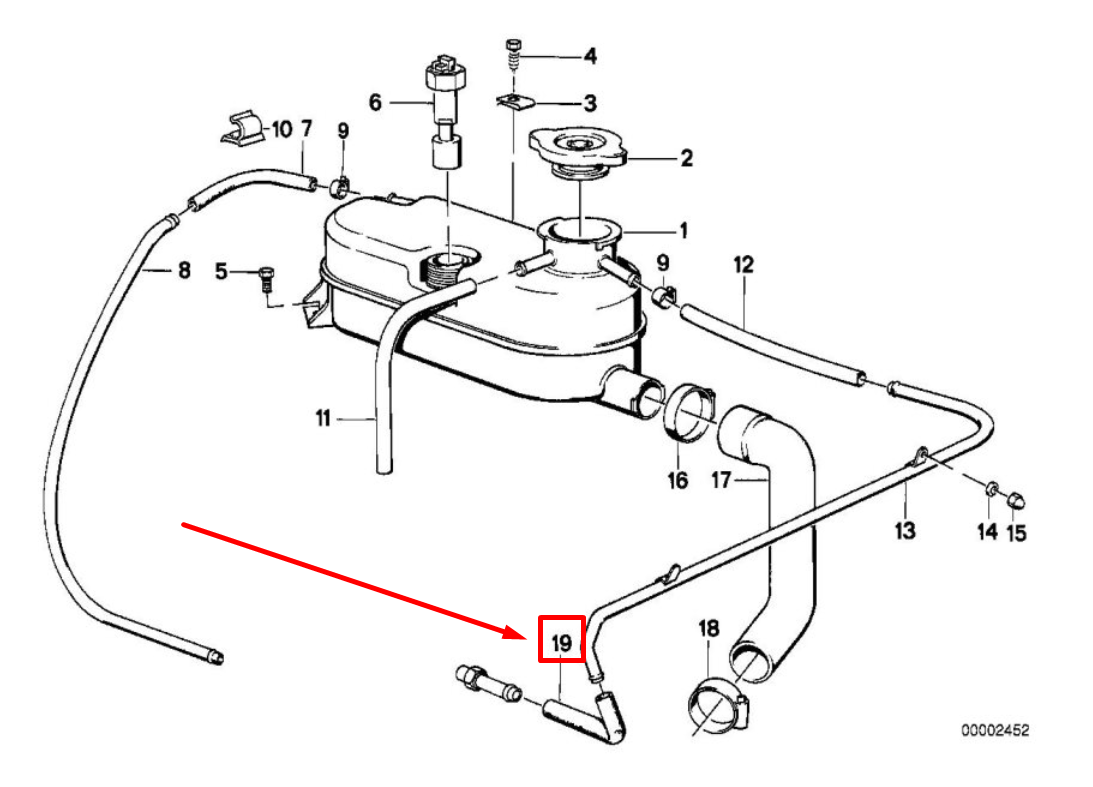 4
6
3
10
7
9
2
1
8
5
9
12
11
16
17
13
14
15
19
18
00002452