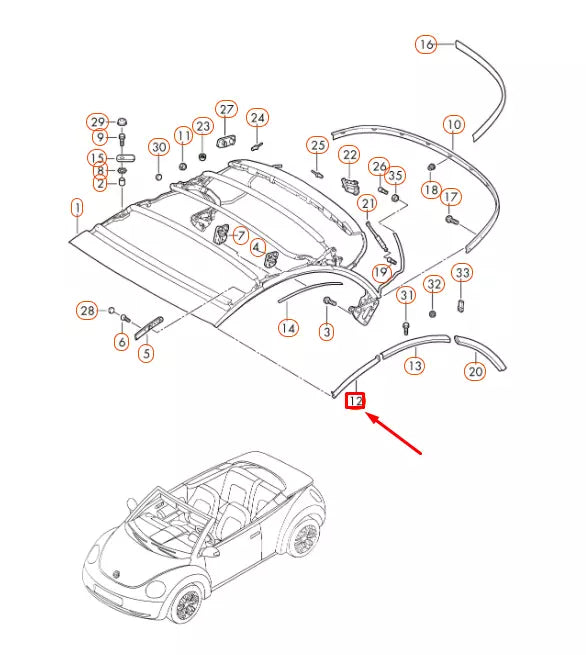 16
29
27
24
10
9
23
11
30
25
22
15
26
35
8
2
18
17
1
21
7
4
19
33
32
31
28
14
3
6
5
13
20
12